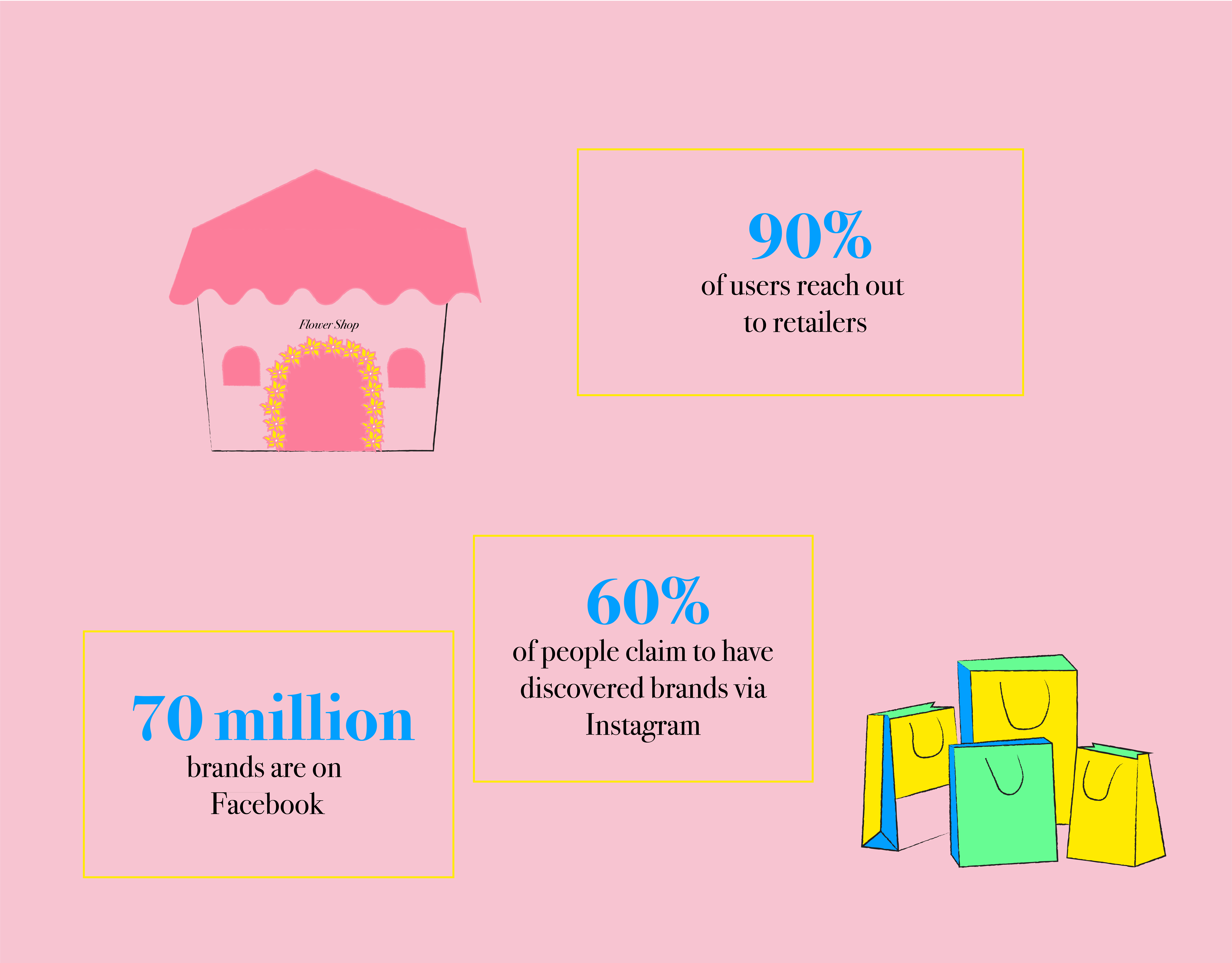 Flower Shop

90%
of users reach out to retailers

60%
of people claim to have discovered brands via Instagram

70 million
brands are on Facebook